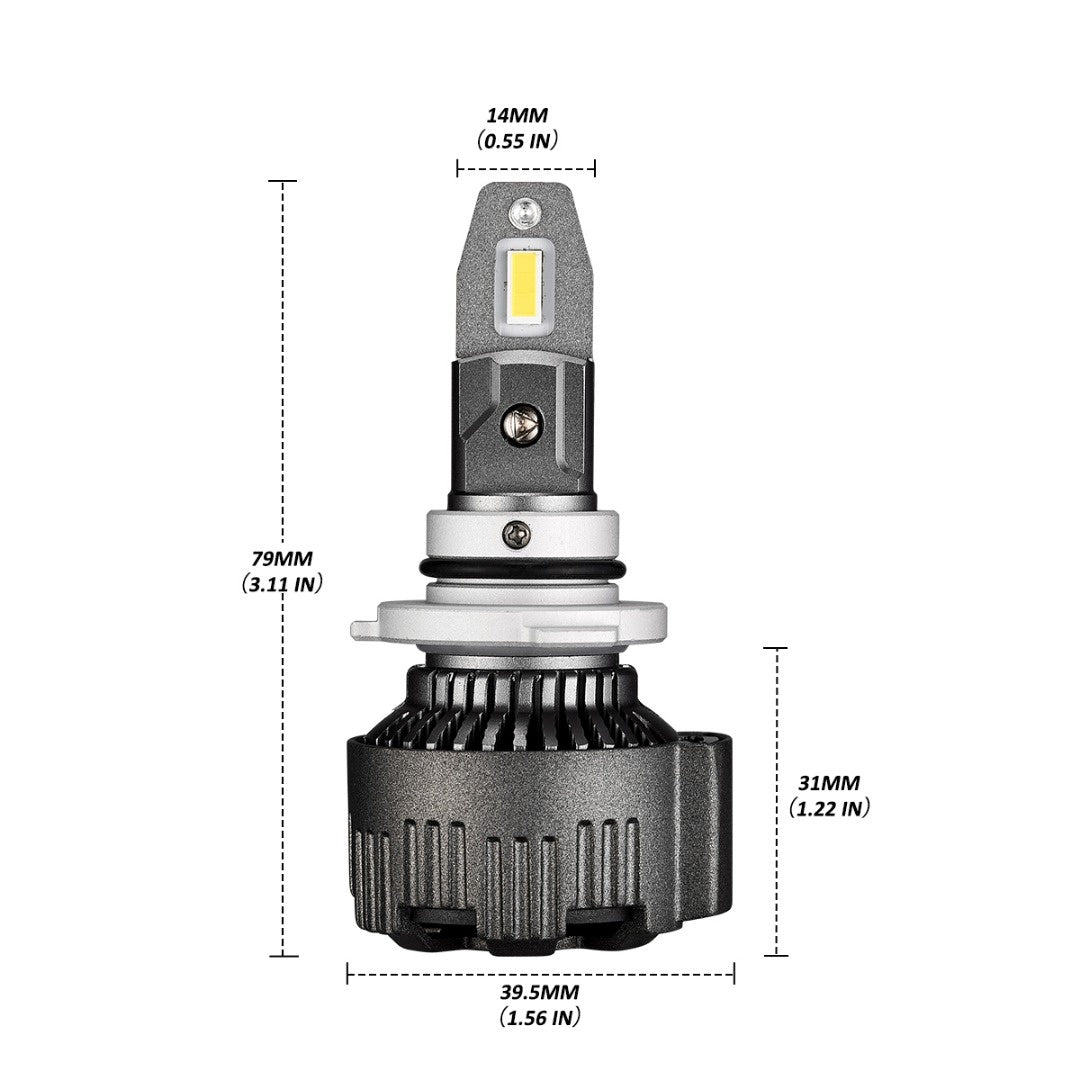 14MM
（0.55 IN）

79MM
（3.11 IN）

31MM
（1.22 IN）

39.5MM
（1.56 IN）